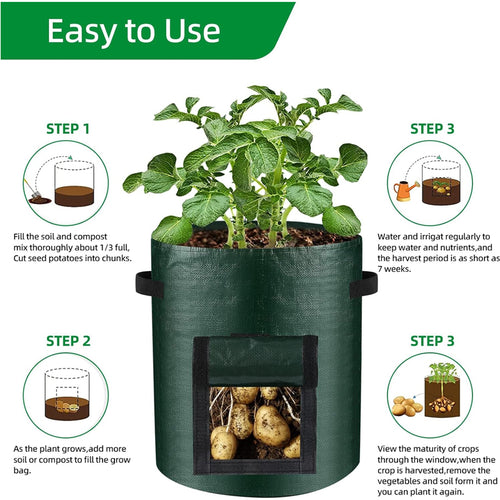 Easy to Use

STEP 1

Fill the soil and compost mix thoroughly about 1/3 full, Cut seed potatoes into chunks.

STEP 2

As the plant grows,add more soil or compost to fill the grow bag.

STEP 3

Water and irrigat regularly to keep water and nutrients,and the harvest period is as short as 7 weeks.

STEP 3

View the maturity of crops through the window,when the crop is harvested,remove the vegetables and soil form it and you can plant it again.